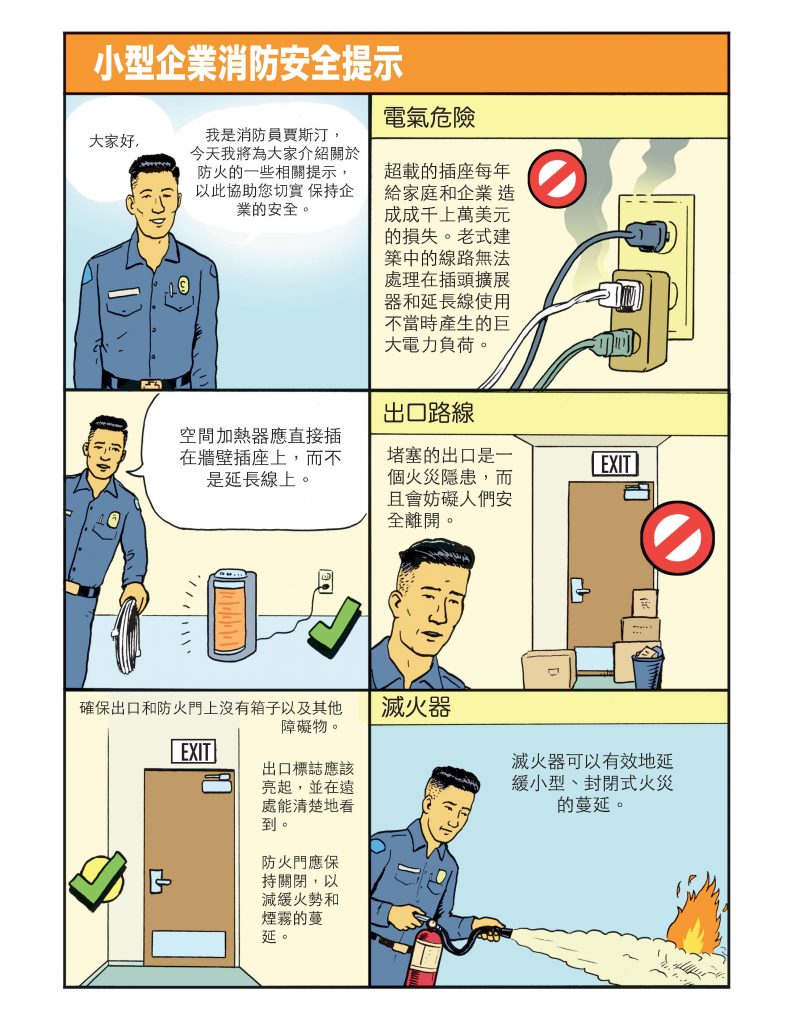 小型企業消防安全提示

大家好，

我是消防員賈斯汀，今天我將為大家介紹關於防火的一些相關提示，以此協助您切實 保持企業的安全。

電氣危險

超載的插座每年給家庭和企業 造成成千上萬美元的損失。老式建築中的線路無法處理在插頭擴展器和延長線使用不當時產生的巨大電力負荷。

空間加熱器應直接插在牆壁插座上，而不是延長線上。

出口路線

堵塞的出口是一個火災隱患，而且會妨礙人們安全離開。

EXIT

確保出口和防火門上沒有箱子以及其他障礙物。

EXIT

出口標誌應該亮起，並在遠處能清楚地看到。

防火門應保持關閉，以減緩火勢和煙霧的蔓延。

滅火器

滅火器可以有效地延緩小型、封閉式火災的蔓延。