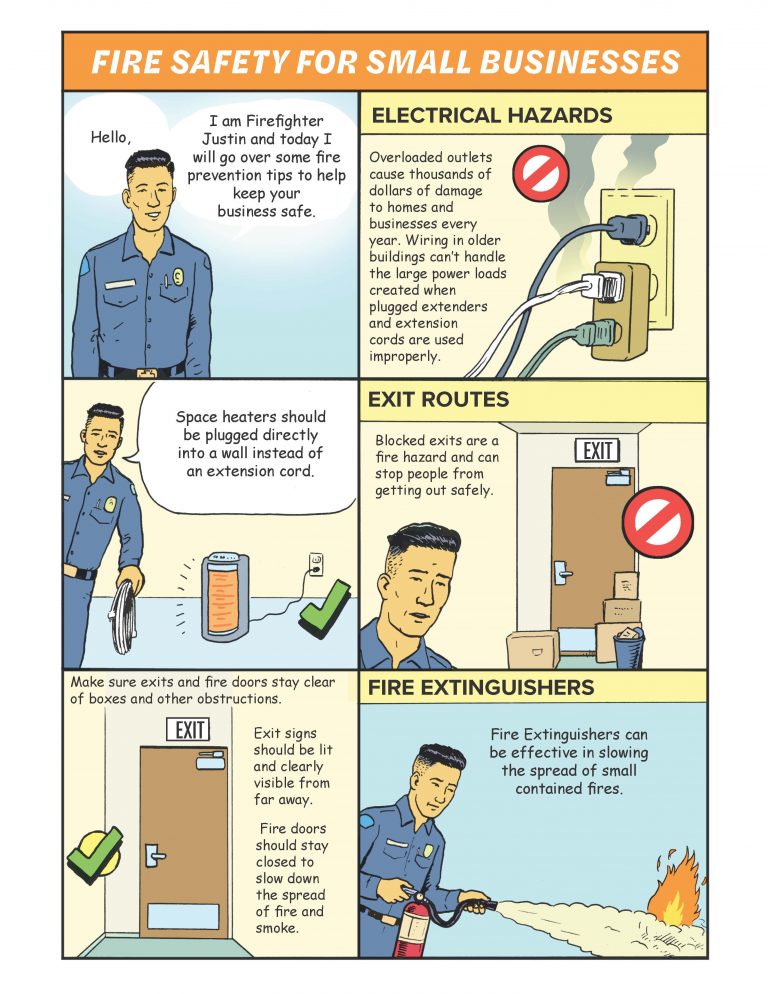 FIRE SAFETY FOR SMALL BUSINESSES

Hello,

I am Firefighter Justin and today I will go over some fire prevention tips to help keep your business safe.

ELECTRICAL HAZARDS

Overloaded outlets cause thousands of dollars of damage to homes and businesses every year. Wiring in older buildings can't handle the large power loads created when plugged extenders and extension cords are used improperly.

Space heaters should be plugged directly into a wall instead of an extension cord.

EXIT ROUTES

Blocked exits are a fire hazard and can stop people from getting out safely.

EXIT

Make sure exits and fire doors stay clear of boxes and other obstructions.

EXIT

Exit signs should be lit and clearly visible from far away.

Fire doors should stay closed to slow down the spread of fire and smoke.

FIRE EXTINGUISHERS

Fire Extinguishers can be effective in slowing the spread of small contained fires.