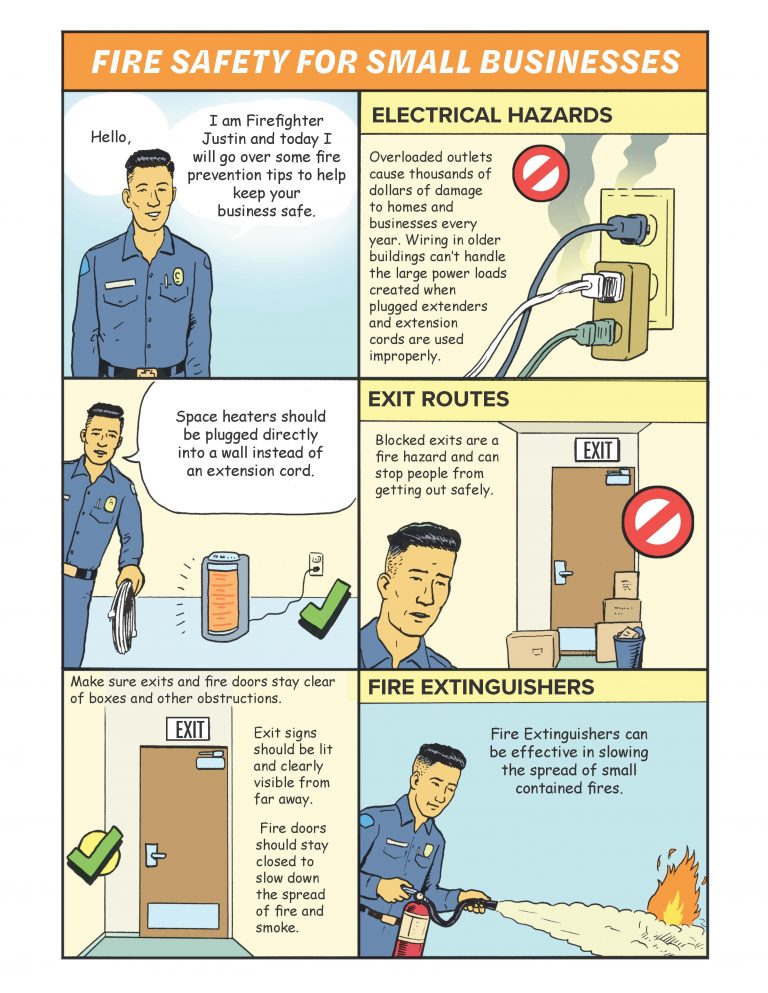 FIRE SAFETY FOR SMALL BUSINESSES

Hello,

I am Firefighter Justin and today I will go over some fire prevention tips to help keep your business safe.

ELECTRICAL HAZARDS

Overloaded outlets cause thousands of dollars of damage to homes and businesses every year. Wiring in older buildings can't handle the large power loads created when plugged extenders and extension cords are used improperly.

Space heaters should be plugged directly into a wall instead of an extension cord.

EXIT ROUTES

Blocked exits are a fire hazard and can stop people from getting out safely.

EXIT

Make sure exits and fire doors stay clear of boxes and other obstructions.

EXIT

Exit signs should be lit and clearly visible from far away.

Fire doors should stay closed to slow down the spread of fire and smoke.

FIRE EXTINGUISHERS

Fire Extinguishers can be effective in slowing the spread of small contained fires.