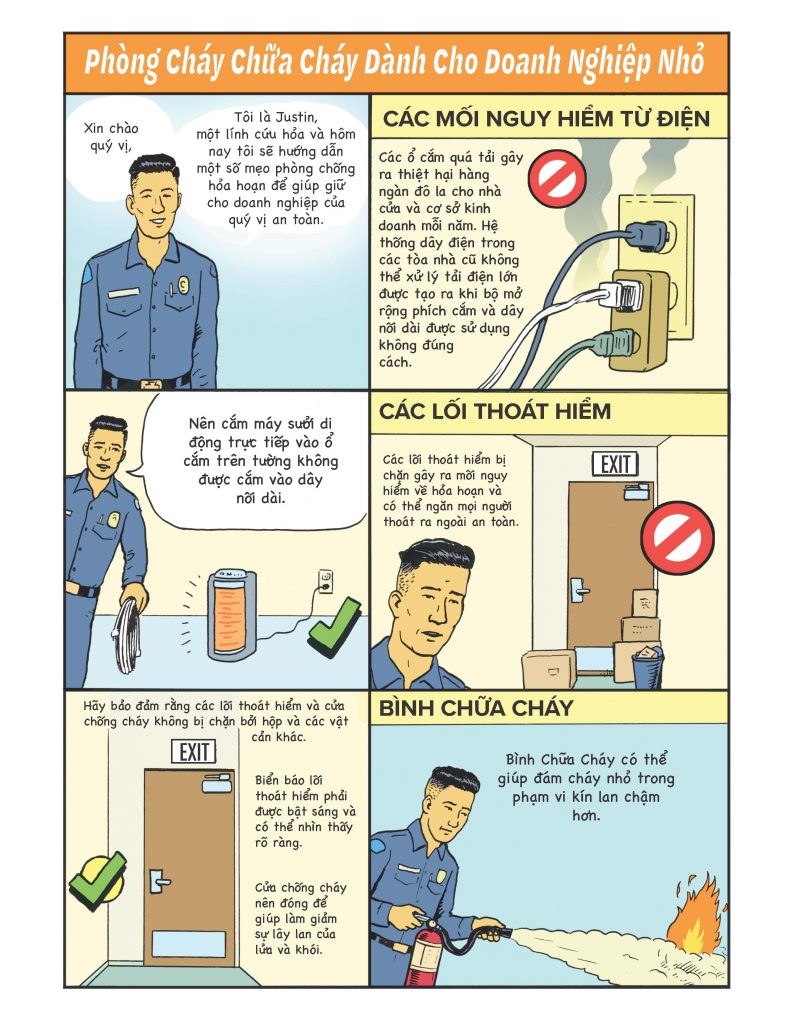 Phòng Cháy Chữa Cháy Dành Cho Doanh Nghiệp Nhỏ

Xin chào quý vị,

Tôi là Justin, một lính cứu hỏa và hôm nay tôi sẽ hướng dẫn một số mẹo phòng chống hỏa hoạn để giúp giữ cho doanh nghiệp của quý vị an toàn.

CÁC MỐI NGUY HIỂM TỪ ĐIỆN

Các ổ cắm quá tải gây ra thiệt hại hàng ngàn đô la cho nhà cửa và cơ sở kinh doanh mỗi năm. Hệ thống dây điện trong các tòa nhà cũ không thể xử lý tải điện lớn được tạo ra khi bộ mở rộng phích cắm và dây nối dài được sử dụng không đúng cách.

Nên cắm máy sưởi di động trực tiếp vào ổ cắm trên tường không được cắm vào dây nối dài.

CÁC LỐI THOÁT HIỂM

Các lối thoát hiểm bị chặn gây ra mối nguy hiểm về hỏa hoạn và có thể ngăn mọi người thoát ra ngoài an toàn.

EXIT

Hãy bảo đảm rằng các lối thoát hiểm và cửa chống cháy không bị chặn bởi hộp và các vật cản khác.

EXIT

Biển báo lối thoát hiểm phải được bật sáng và có thể nhìn thấy rõ ràng.

Cửa chống cháy nên đóng để giúp làm giảm sự lây lan của lửa và khói.

BÌNH CHỮA CHÁY

Bình Chữa Cháy có thể giúp đám cháy nhỏ trong phạm vi kín lan chậm hơn.