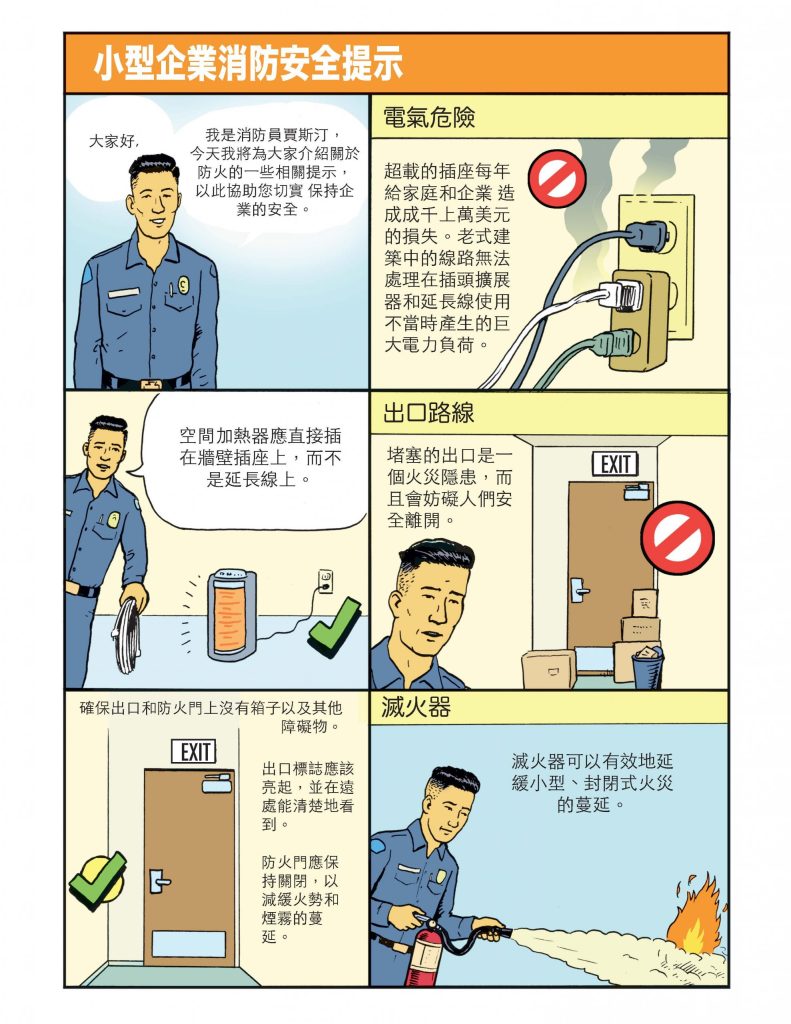 小型企業消防安全提示

大家好,

我是消防員賈斯汀，今天我將為大家介紹關於防火的一些相關提示，以此協助您切實 保持企業的安全。

電氣危險

超載的插座每年給家庭和企業 造成成千上萬美元的損失。老式建築中的線路無法處理在插頭擴展器和延長線使用不當時產生的巨大電力負荷。

空間加熱器應直接插在牆壁插座上，而不是延長線上。

出口路線

堵塞的出口是一個火災隱患，而且會妨礙人們安全離開。

EXIT

確保出口和防火門上沒有箱子以及其他障礙物。

EXIT

出口標誌應該亮起，並在遠處能清楚地看到。

防火門應保持關閉，以減緩火勢和煙霧的蔓延。

滅火器

滅火器可以有效地延緩小型、封閉式火災的蔓延。