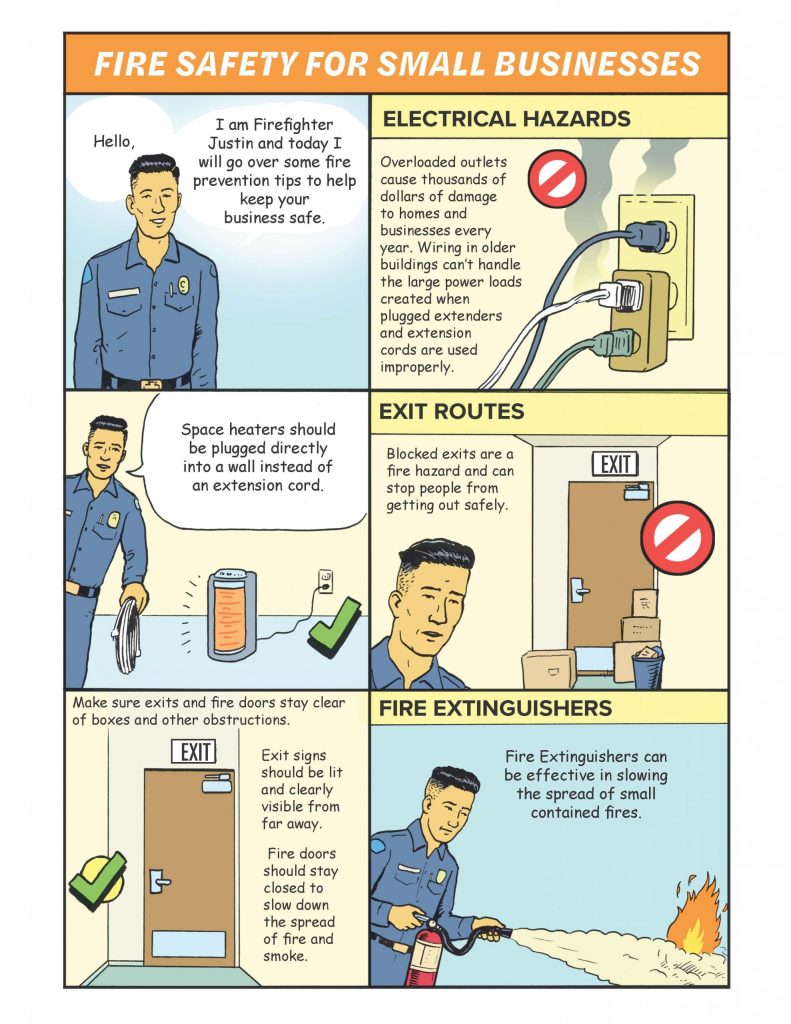 FIRE SAFETY FOR SMALL BUSINESSES

Hello,

I am Firefighter Justin and today I will go over some fire prevention tips to help keep your business safe.

ELECTRICAL HAZARDS

Overloaded outlets cause thousands of dollars of damage to homes and businesses every year. Wiring in older buildings can't handle the large power loads created when plugged extenders and extension cords are used improperly.

Space heaters should be plugged directly into a wall instead of an extension cord.

EXIT ROUTES

Blocked exits are a fire hazard and can stop people from getting out safely.

EXIT

Make sure exits and fire doors stay clear of boxes and other obstructions.

EXIT

Exit signs should be lit and clearly visible from far away.

Fire doors should stay closed to slow down the spread of fire and smoke.

FIRE EXTINGUISHERS

Fire Extinguishers can be effective in slowing the spread of small contained fires.