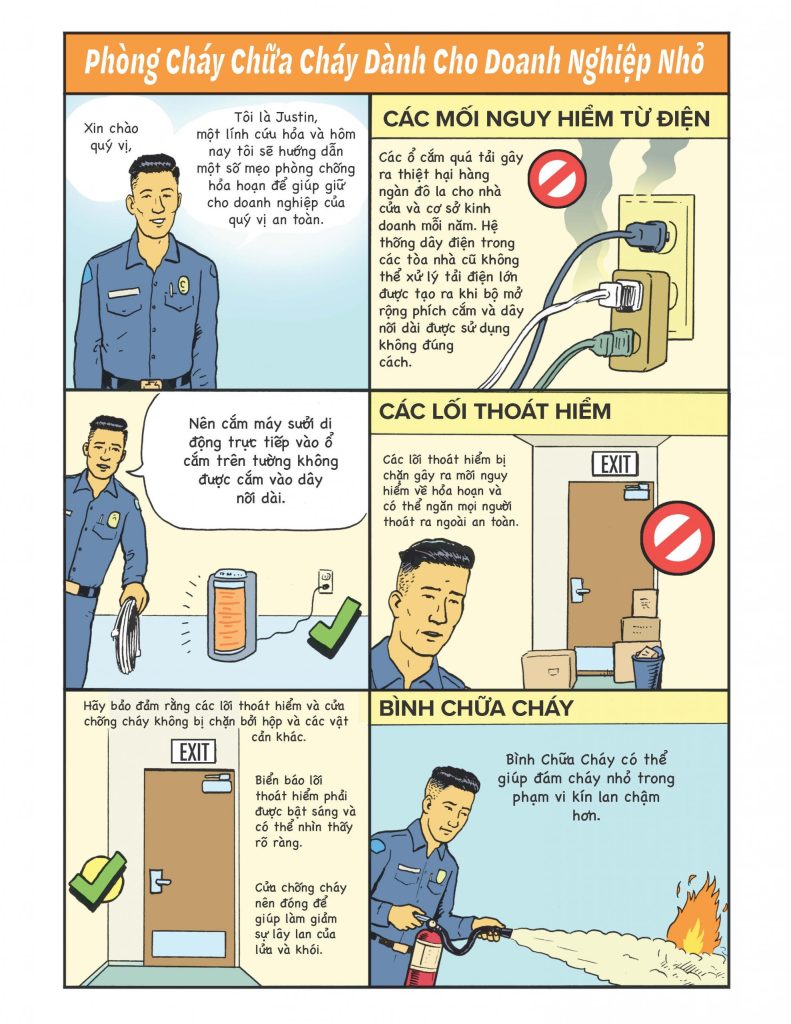 Phòng Cháy Chữa Cháy Dành Cho Doanh Nghiệp Nhỏ

Xin chào quý vị,

Tôi là Justin, một lính cứu hỏa và hôm nay tôi sẽ hướng dẫn một số mẹo phòng chống hỏa hoạn để giúp giữ cho doanh nghiệp của quý vị an toàn.

CÁC MỐI NGUY HIỂM TỪ ĐIỆN

Các ổ cắm quá tải gây ra thiệt hại hàng ngàn đô la cho nhà cửa và cơ sở kinh doanh mỗi năm. Hệ thống dây điện trong các tòa nhà cũ không thể xử lý tải điện lớn được tạo ra khi bộ mở rộng phích cắm và dây nối dài được sử dụng không đúng cách.

Nên cắm máy sưởi di động trực tiếp vào ổ cắm trên tường không được cắm vào dây nối dài.

CÁC LỐI THOÁT HIỂM

Các lối thoát hiểm bị chặn gây ra mối nguy hiểm về hỏa hoạn và có thể ngăn mọi người thoát ra ngoài an toàn.

EXIT

Hãy bảo đảm rằng các lối thoát hiểm và cửa chống cháy không bị chặn bởi hộp và các vật cản khác.

EXIT

Biển báo lối thoát hiểm phải được bật sáng và có thể nhìn thấy rõ ràng.

Cửa chống cháy nên đóng để giúp làm giảm sự lây lan của lửa và khói.

BÌNH CHỮA CHÁY

Bình Chữa Cháy có thể giúp đám cháy nhỏ trong phạm vi kín lan chậm hơn.